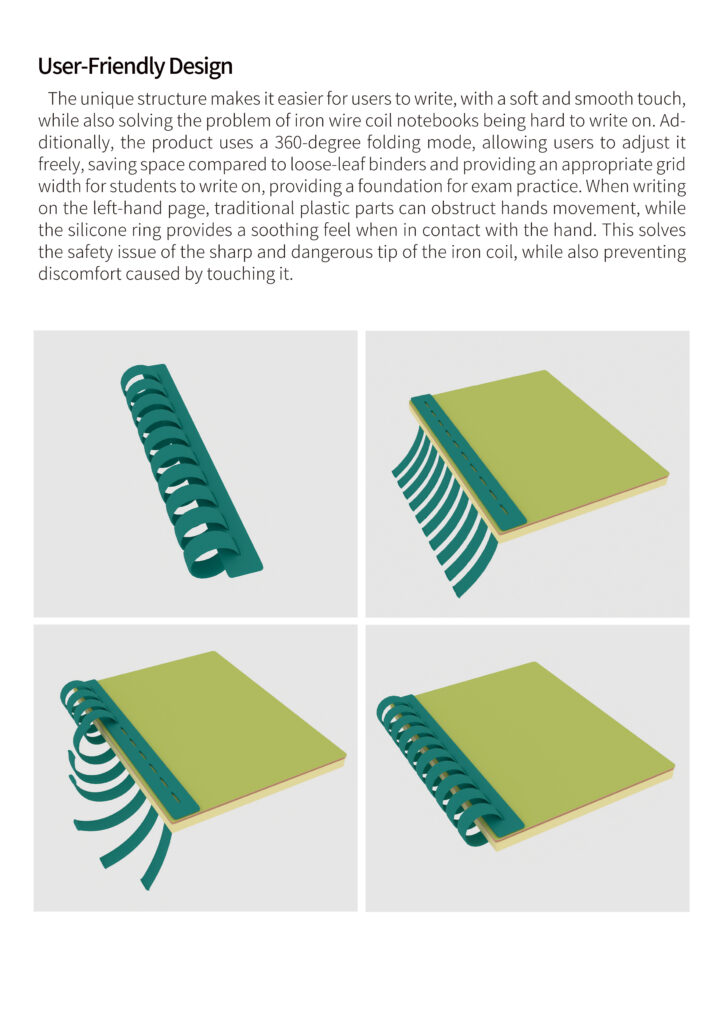 User-Friendly Design

The unique structure makes it easier for users to write, with a soft and smooth touch, while also solving the problem of iron wire coil notebooks being hard to write on. Additionally, the product uses a 360-degree folding mode, allowing users to adjust it freely, saving space compared to loose-leaf binders and providing an appropriate grid width for students to write on, providing a foundation for exam practice. When writing on the left-hand page, traditional plastic parts can obstruct hands movement, while the silicone ring provides a soothing feel when in contact with the hand. This solves the safety issue of the sharp and dangerous tip of the iron coil, while also preventing discomfort caused by touching it.